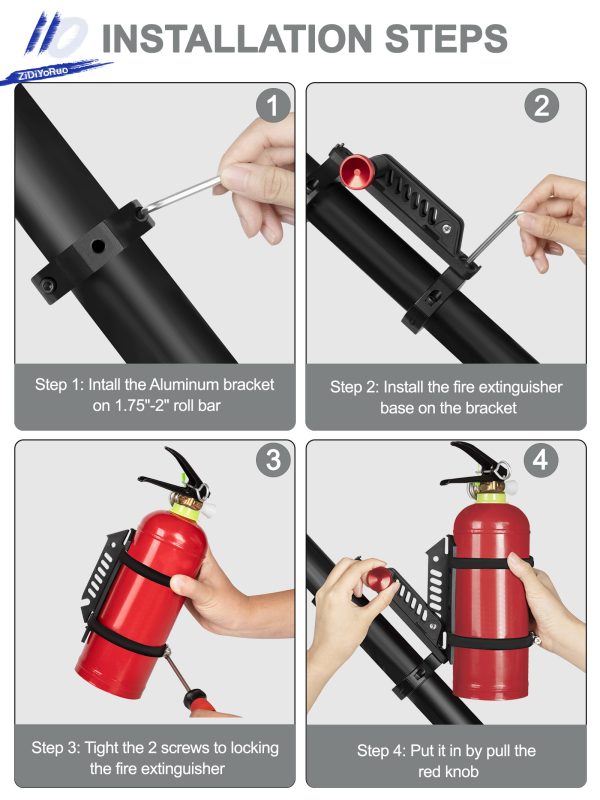 ZiDiYoRuo

INSTALLATION STEPS

1

Step 1: Intall the Aluminum bracket on 1.75"-2" roll bar

2

Step 2: Install the fire extinguisher base on the bracket

3

Step 3: Tight the 2 screws to locking the fire extinguisher

4

Step 4: Put it in by pull the red knob